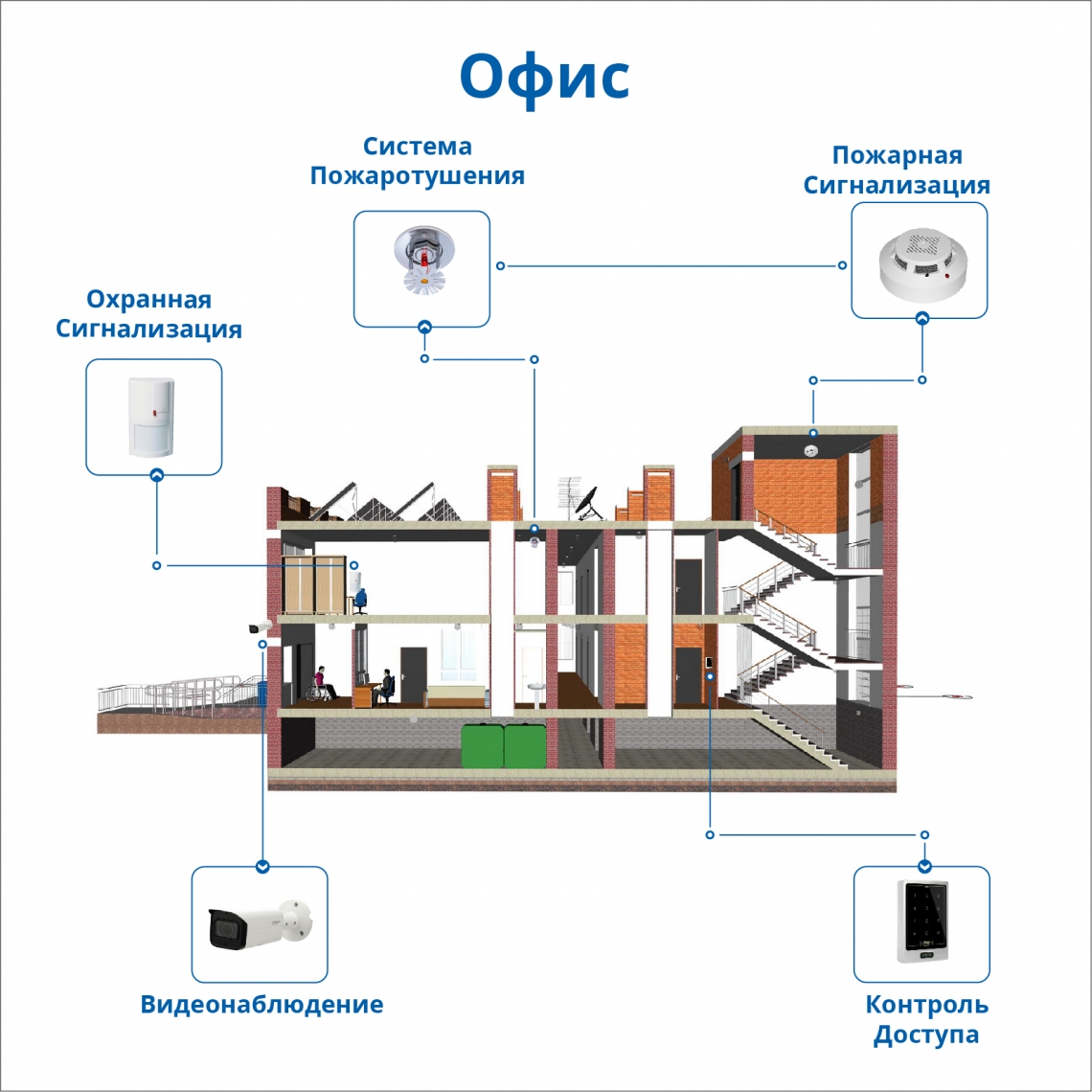 Офис

Система Пожаротушения

Пожарная Сигнализация

Охранная Сигнализация

Видеонаблюдение

Контроль Доступа